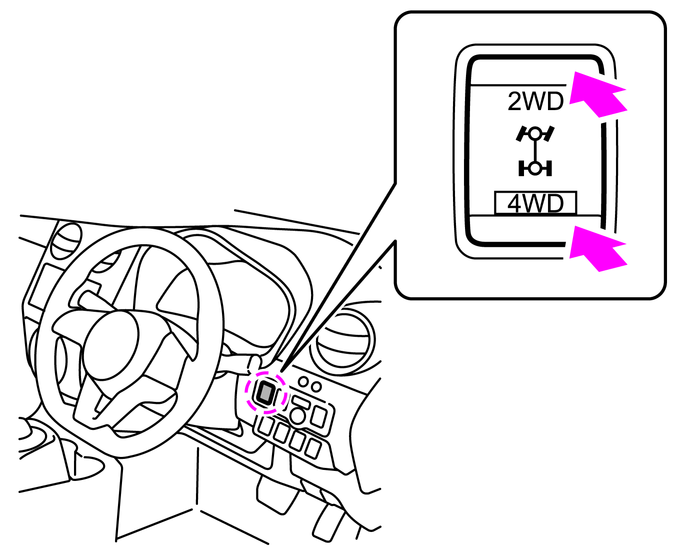 2WD
4WD