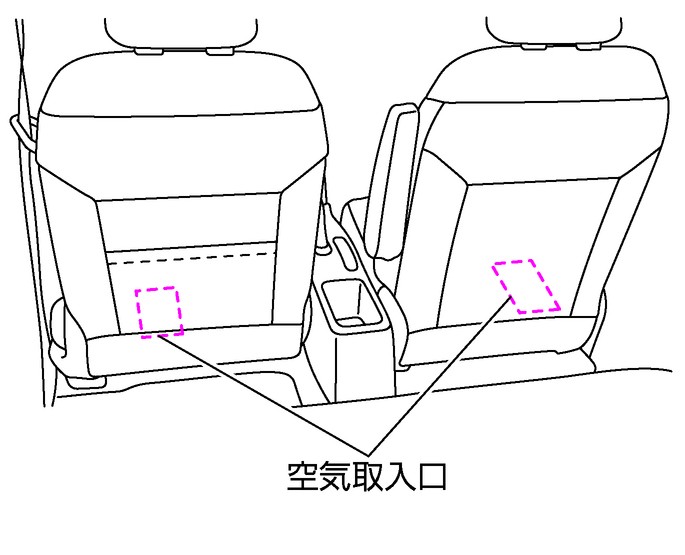 空気取入口