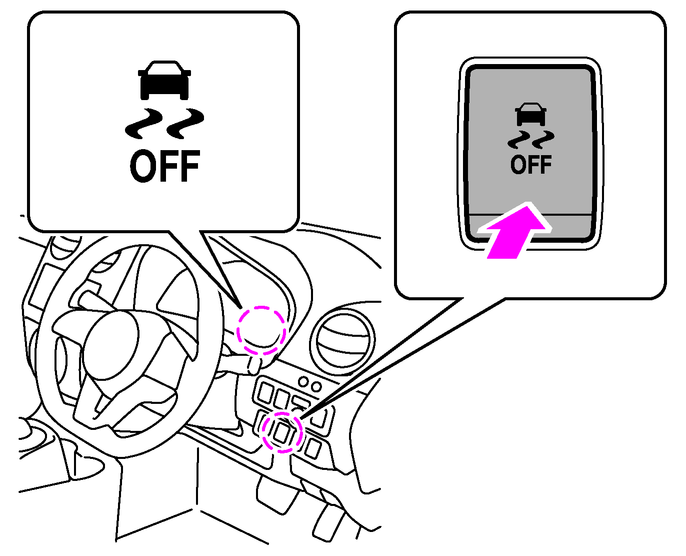 OFF

OFF