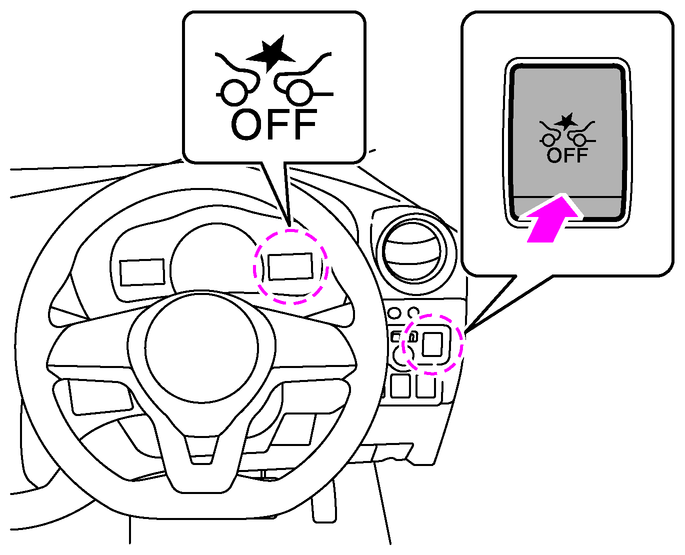 OFF

OFF