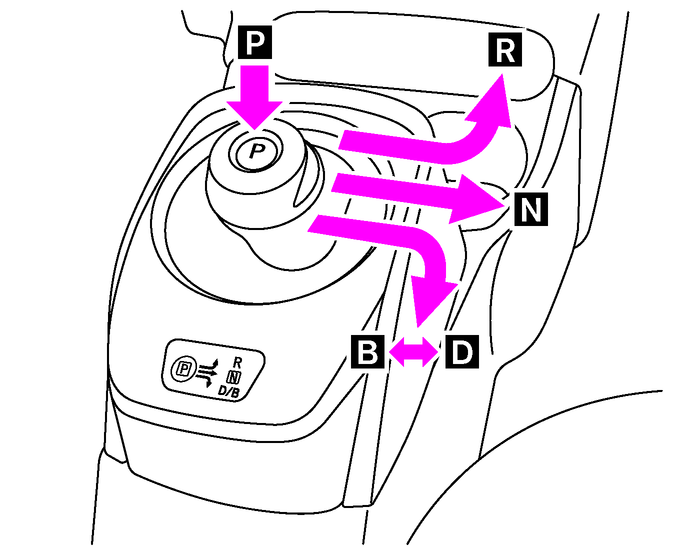 P
R
P
N
B
D
P
R
N
D/B