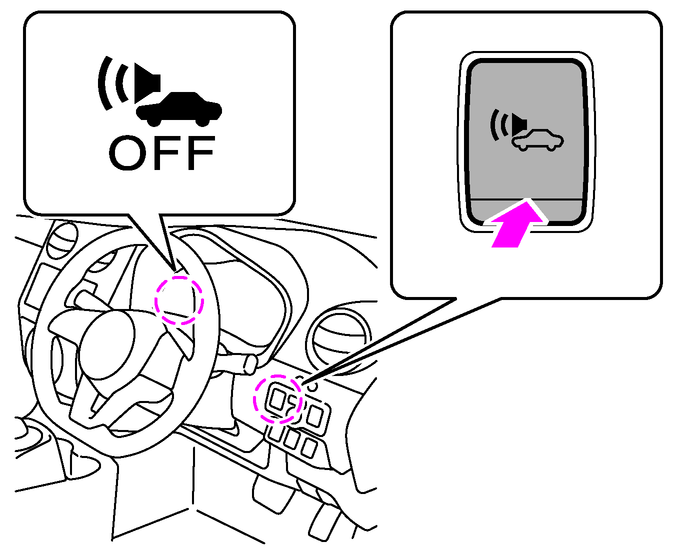 OFF