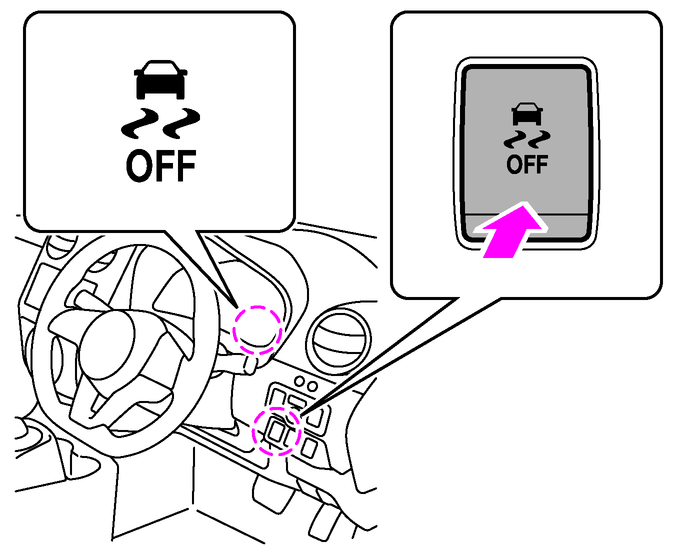 OFF

OFF