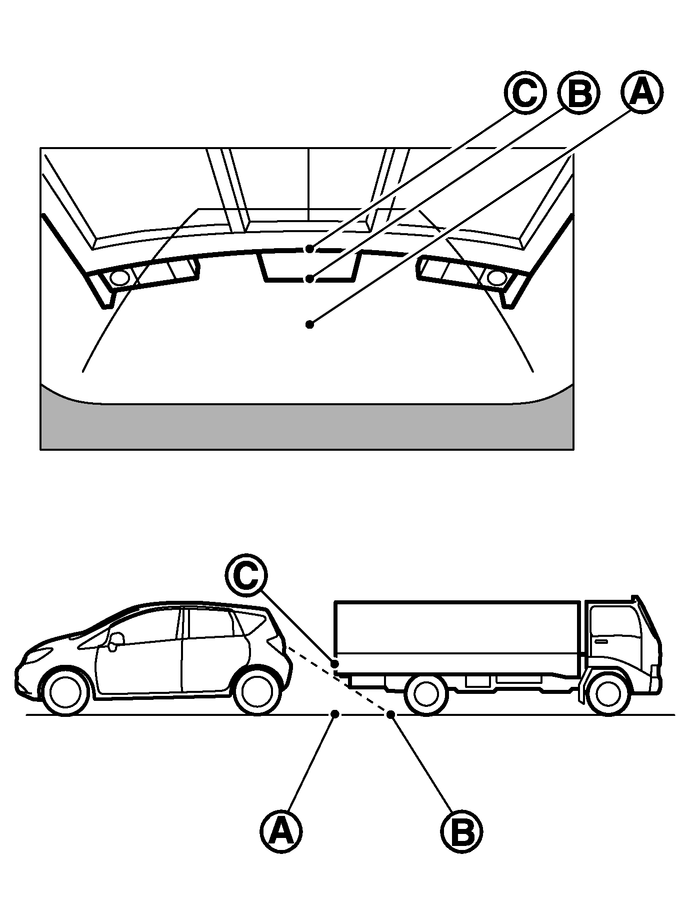 C B A

C

A B