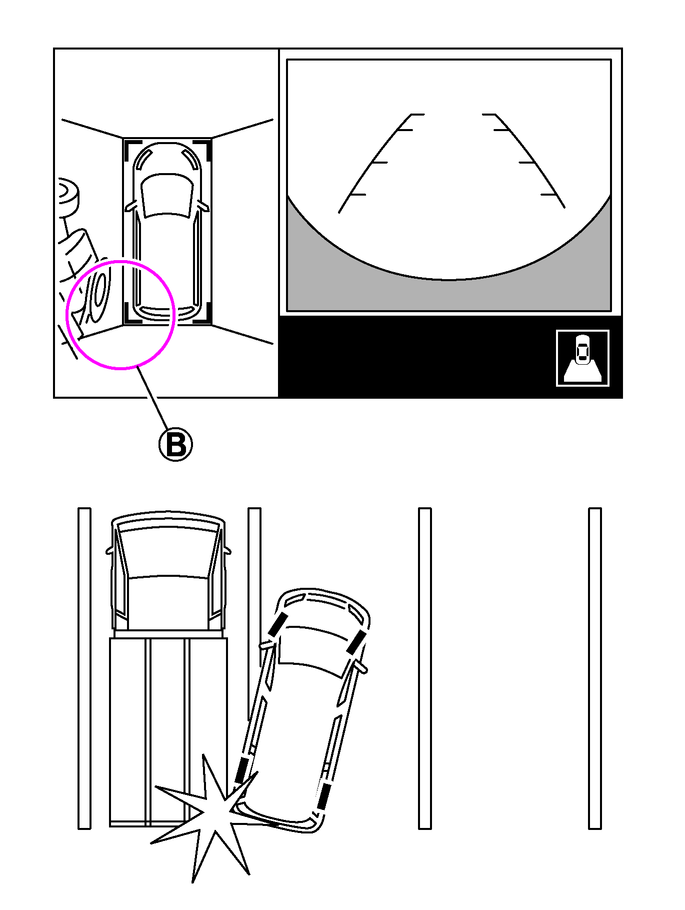 B