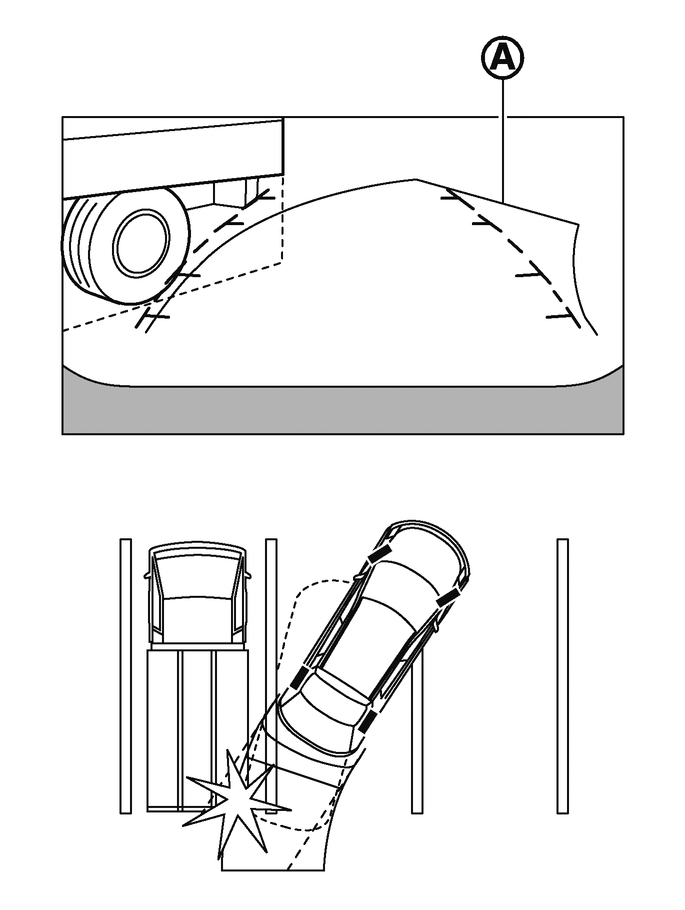 A