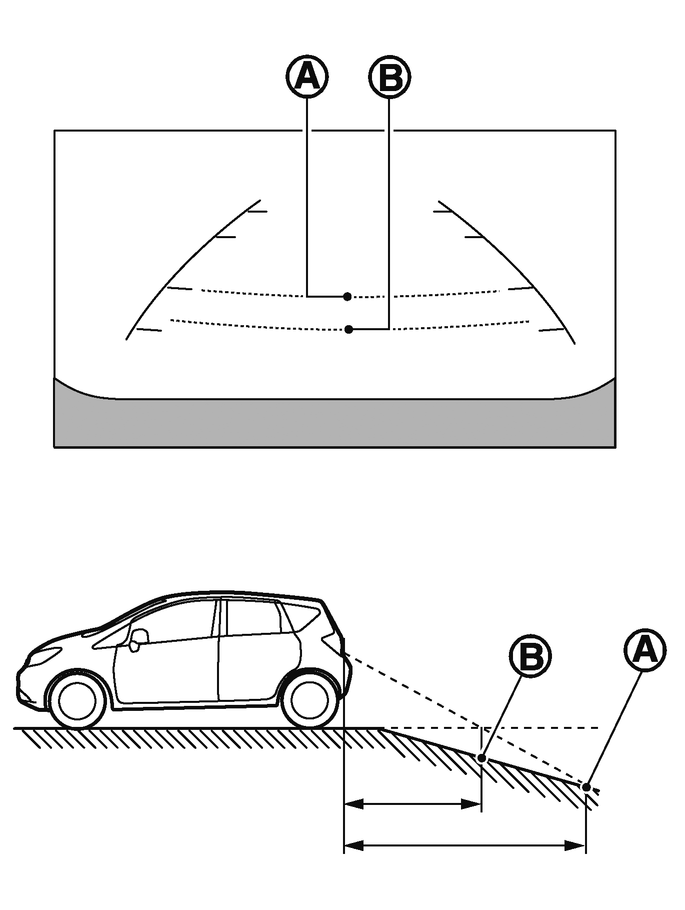 A
B

B
A