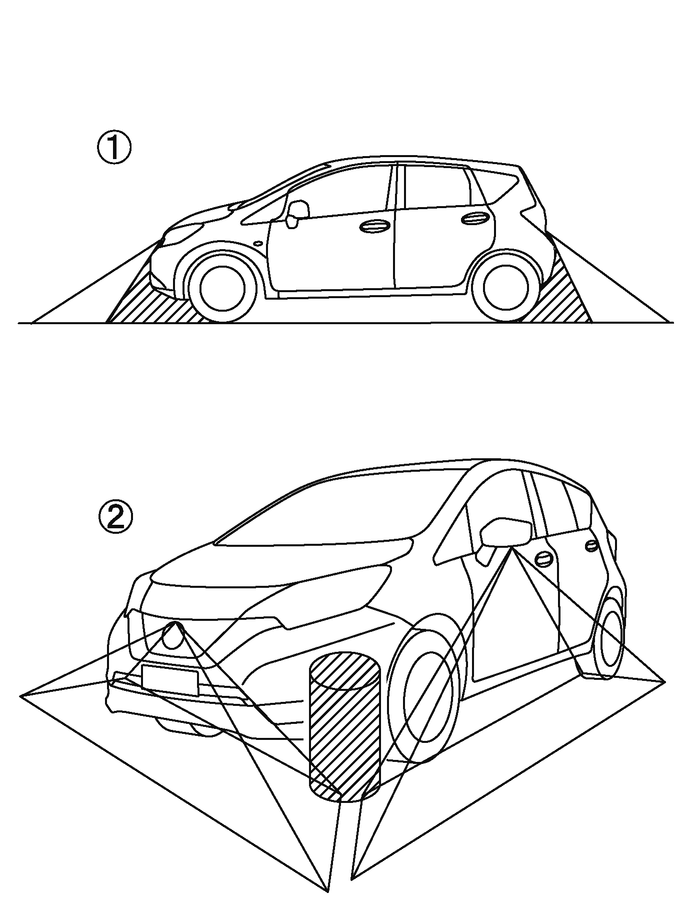 ①

②