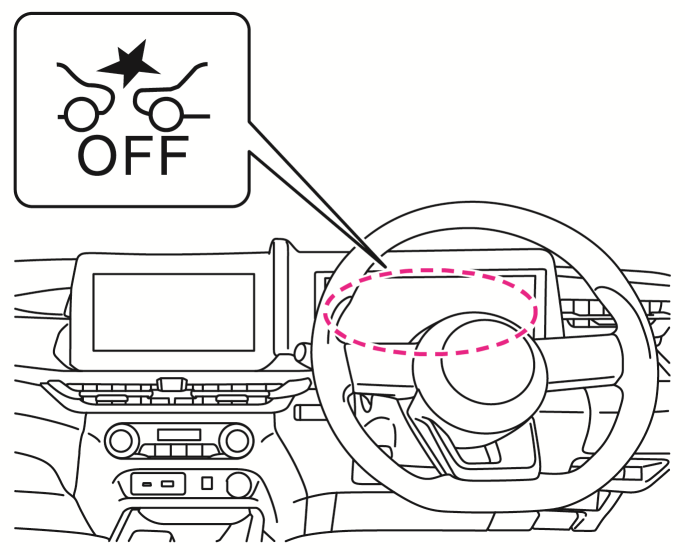 OFF