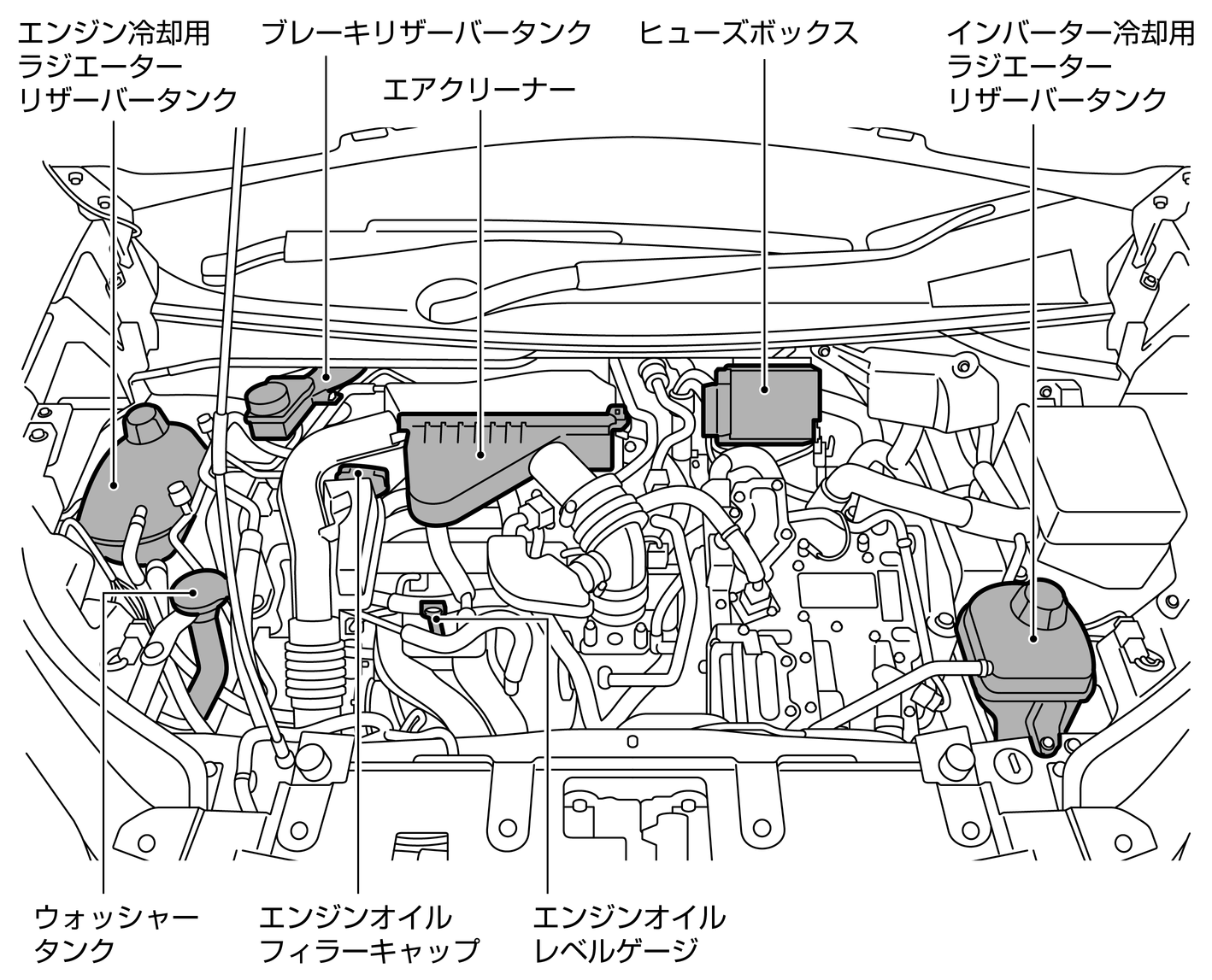 エンジン冷却用
ラジエーター
リザーバータンク

ブレーキリザーバータンク

エアクリーナー

ヒューズボックス

インバーター冷却用
ラジエーター
リザーバータンク

ウォッシャー
タンク

エンジンオイル
フィラーキャップ

エンジンオイル
レベルゲージ