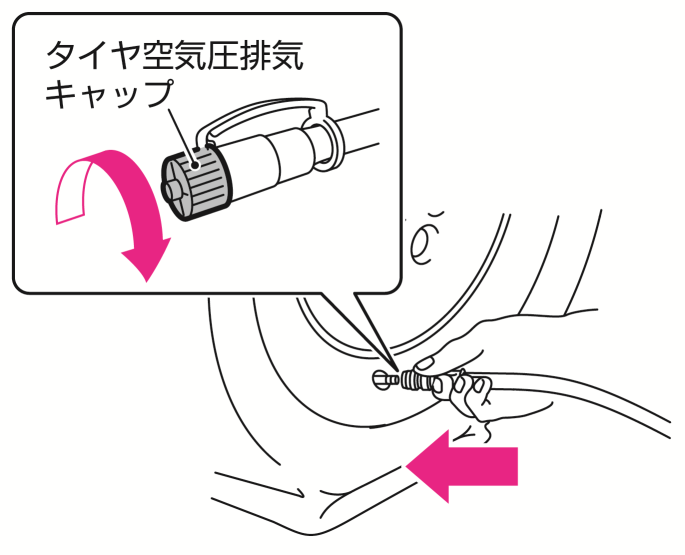 タイヤ空気圧排気キャップ