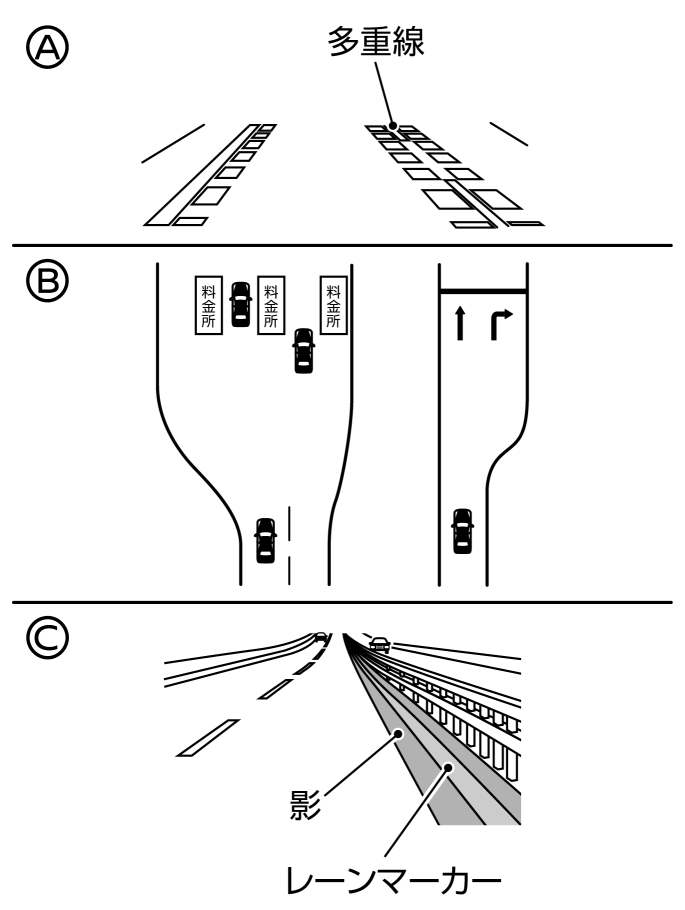 Ⓐ
多重線

Ⓑ
料金所
料金所
料金所

Ⓒ
影
レーンマーカー