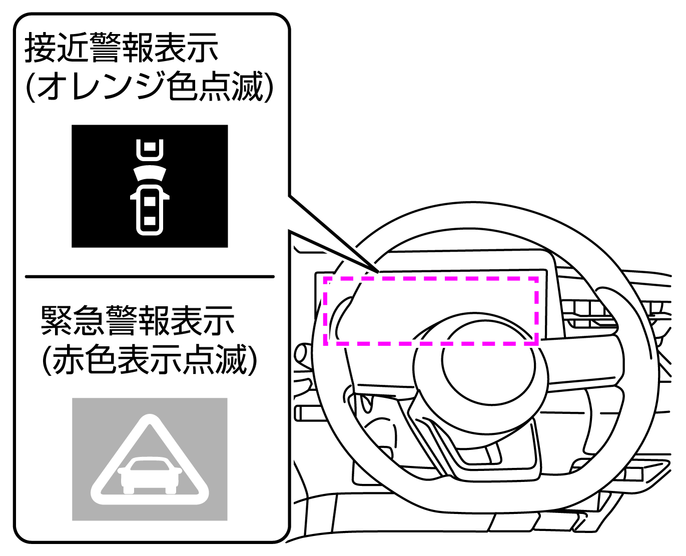 接近警報表示
(オレンジ色点滅)

緊急警報表示
(赤色表示点滅)