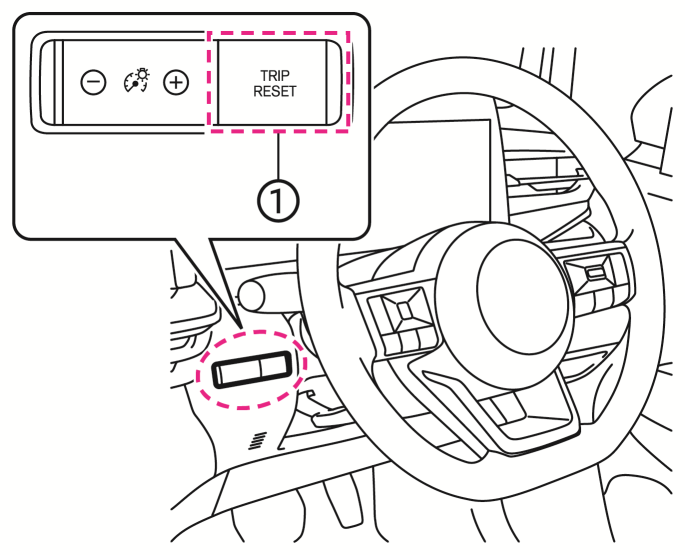 −
+
TRIP RESET
①