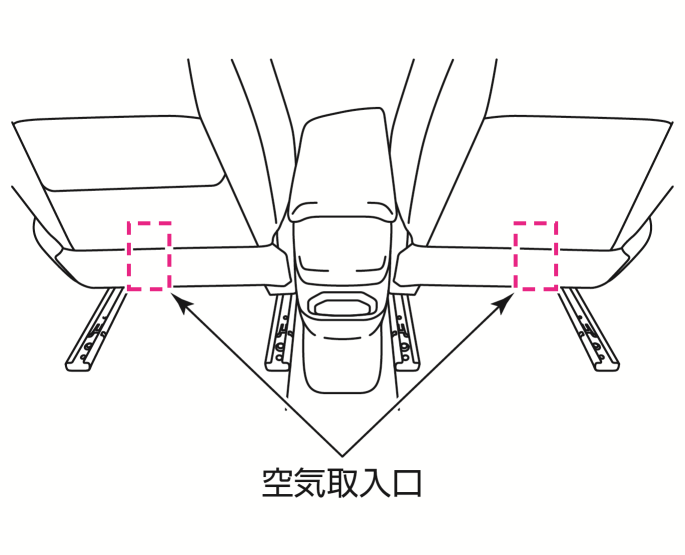 空気取入口