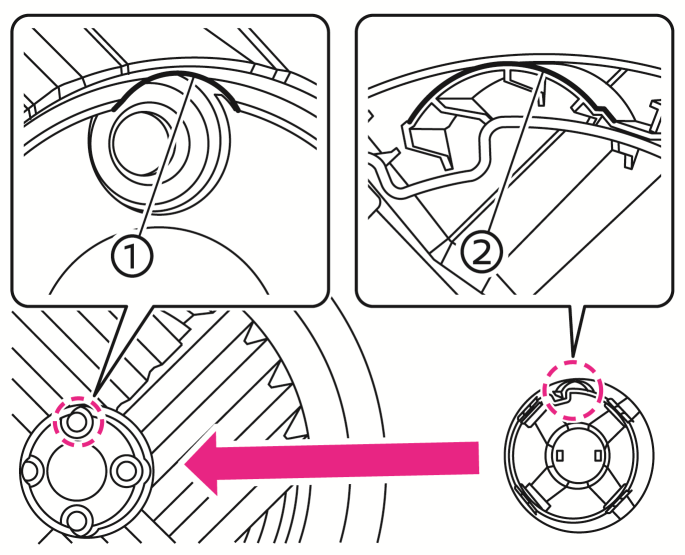 ①
②