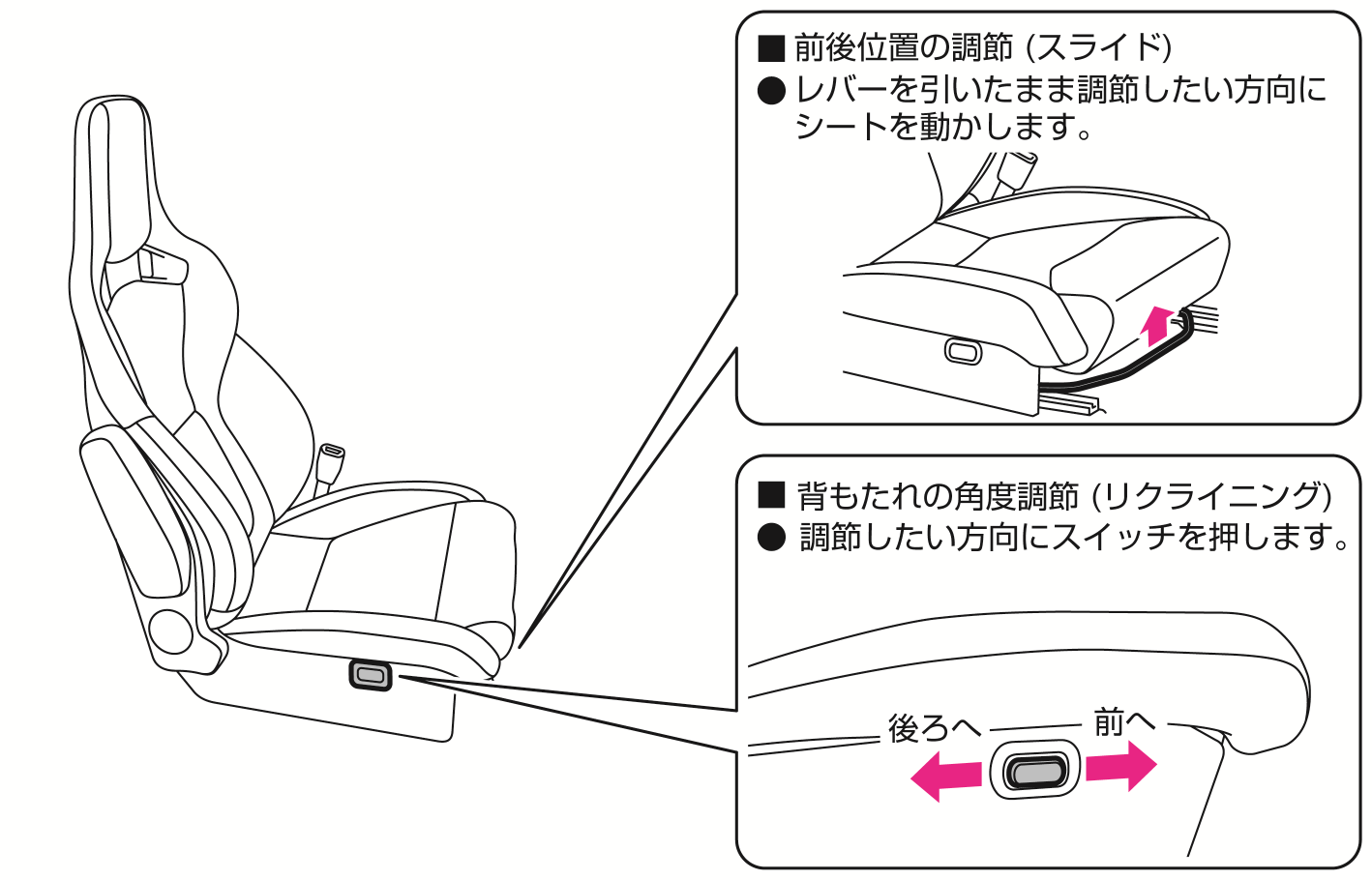 ■ 前後位置の調節 (スライド)
● レバーを引いたまま調節したい方向にシートを動かします。

■ 背もたれの角度調節 (リクライニング)
● 調節したい方向にスイッチを押します。

後ろへ
前へ