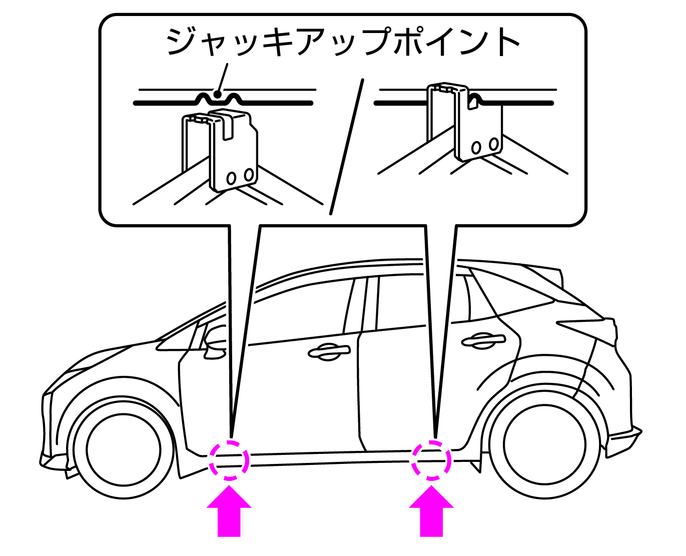 ジャッキアップポイント