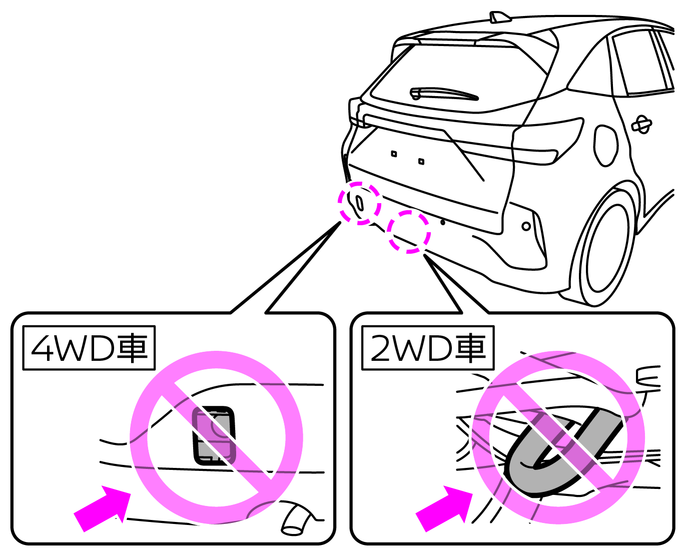 4WD車

2WD車