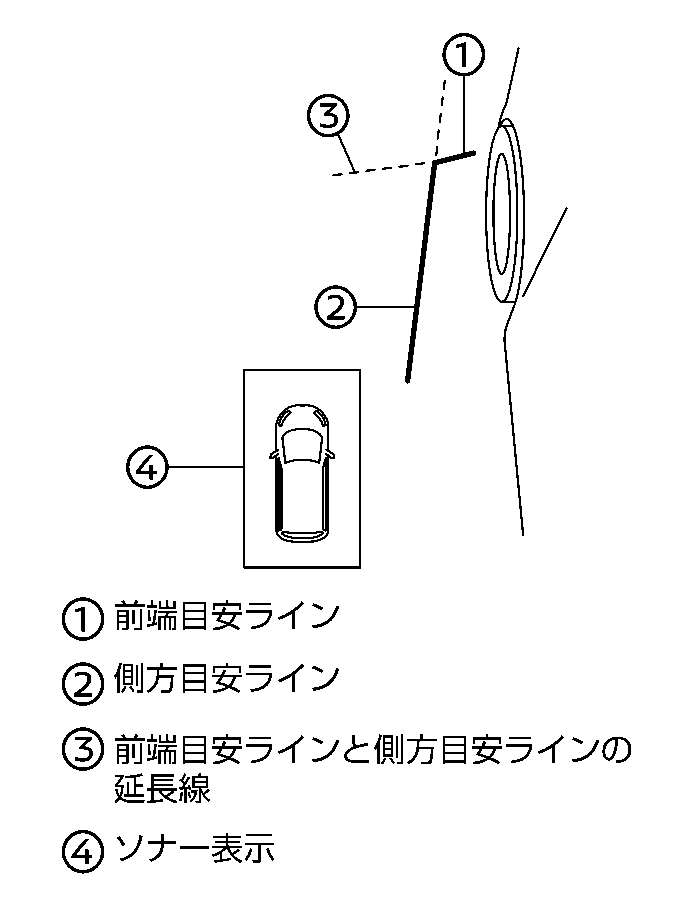 ①
③
②
④

① 前端目安ライン

② 側方目安ライン

③ 前端目安ラインと側方目安ラインの延長線

④ ソナー表示