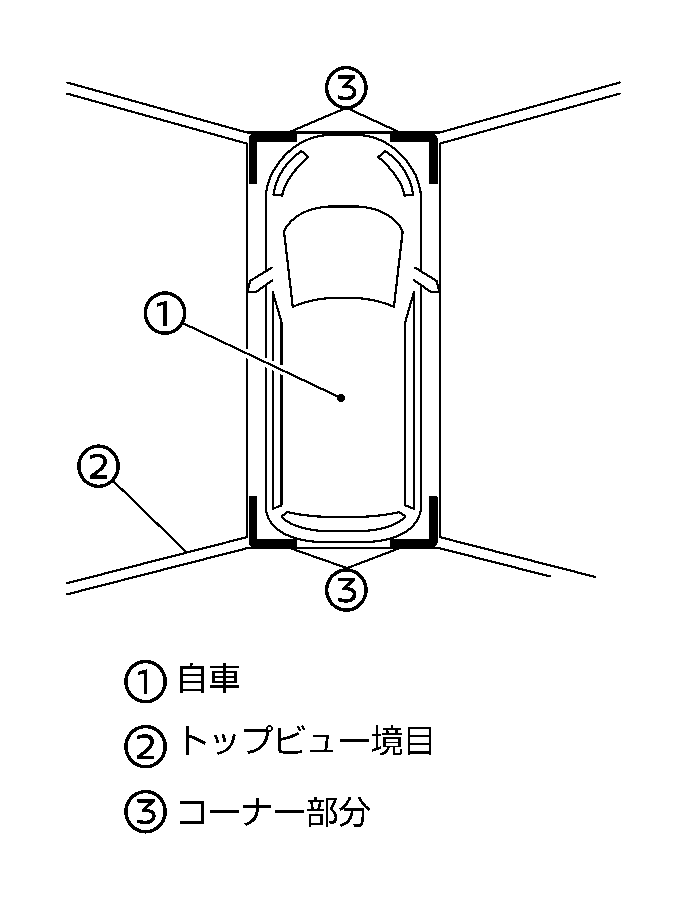 ③

①

②

③

① 自車

② トップビュー境目

③ コーナー部分