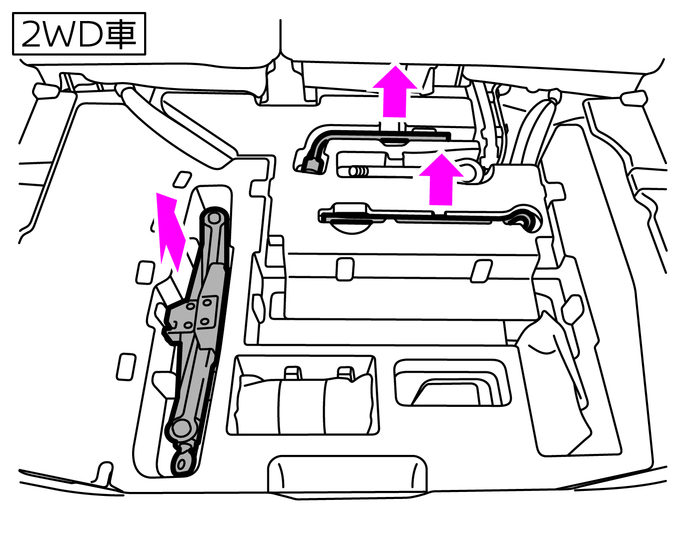 2WD車