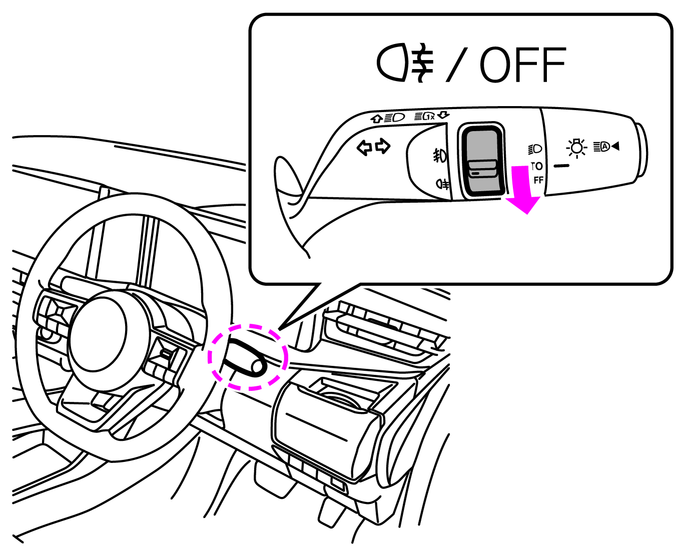 / OFF

TO
FF