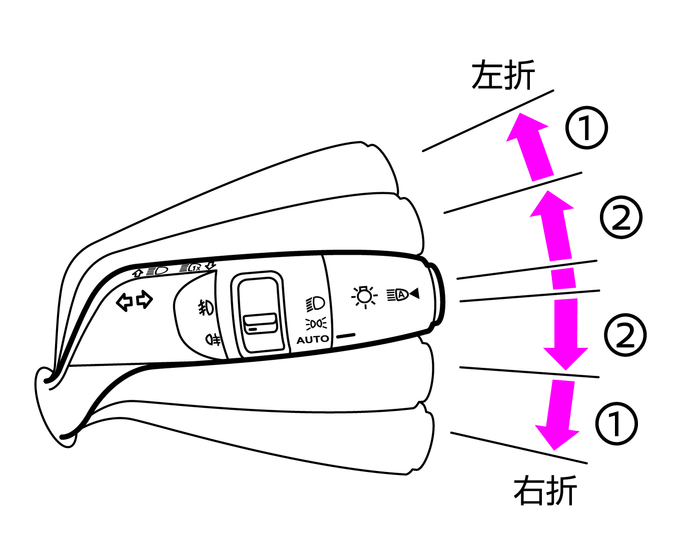 左折

①

②

AUTO

②

①

右折