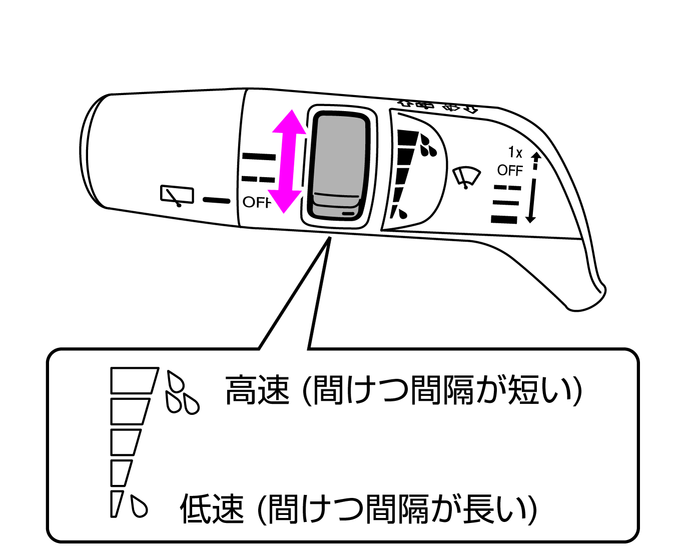 OFF

1x
OFF

高速 (間けつ間隔が短い)

低速 (間けつ間隔が長い)