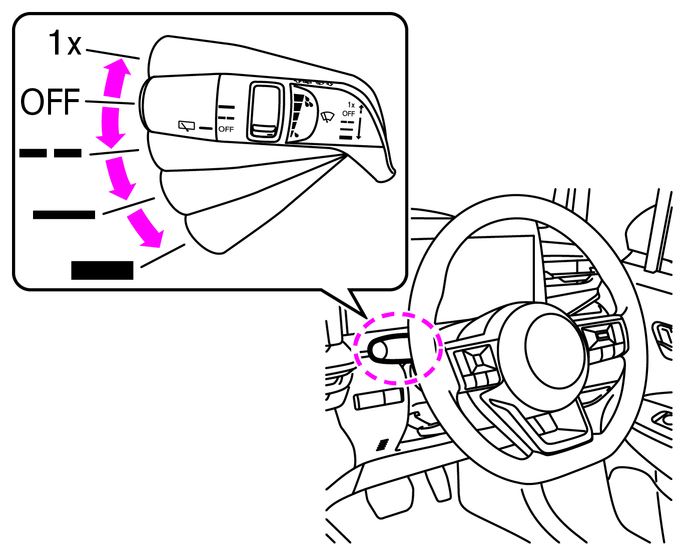 1x
OFF

OFF

1x
OFF