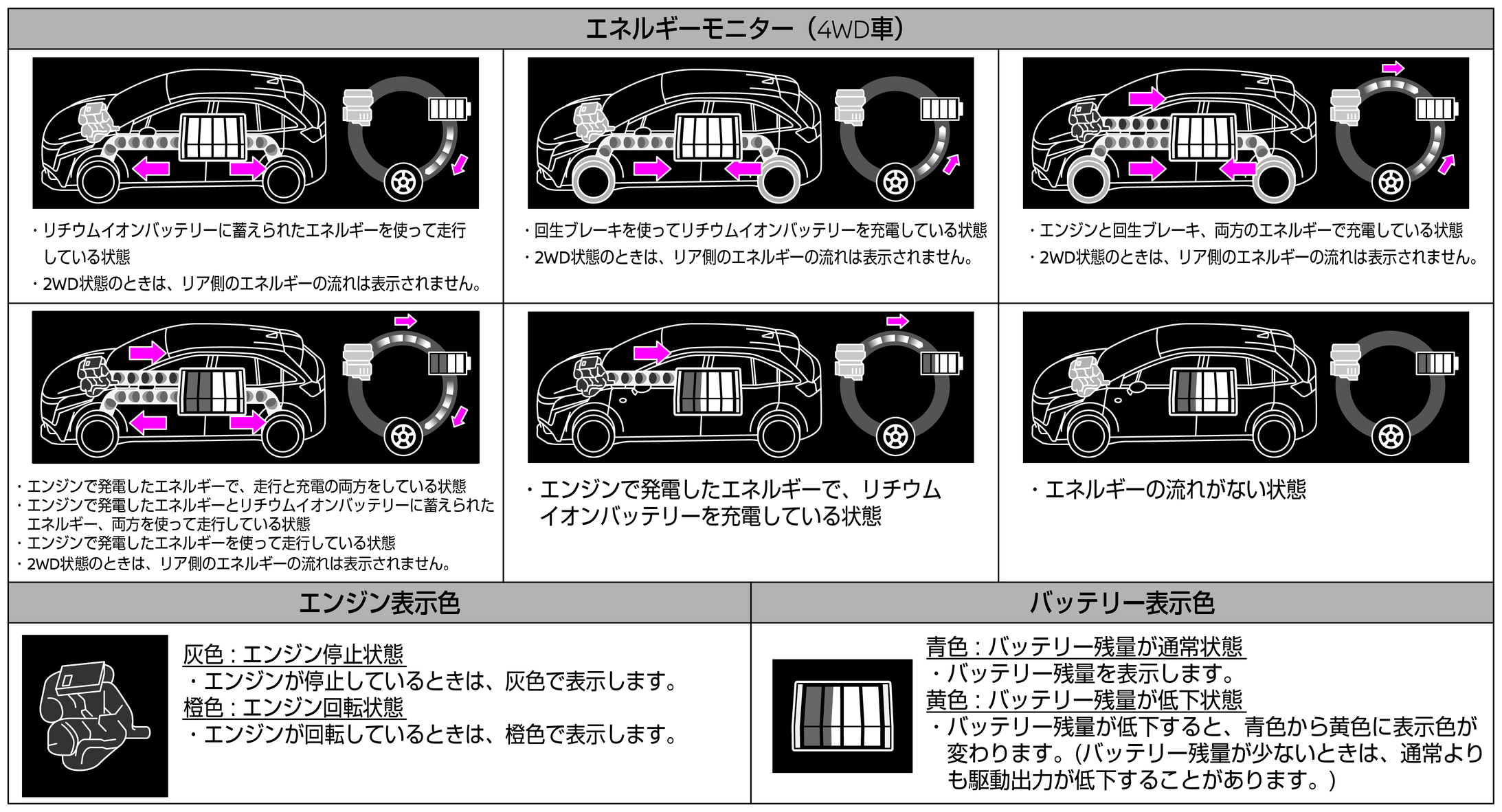 エネルギーモニター（4WD車）

・リチウムイオンバッテリーに蓄えられたエネルギーを使って走行している状態
・2WD状態のときは、リア側のエネルギーの流れは表示されません。

・回生ブレーキを使ってリチウムイオンバッテリーを充電している状態
・2WD状態のときは、リア側のエネルギーの流れは表示されません。

・エンジンと回生ブレーキ、両方のエネルギーで充電している状態
・2WD状態のときは、リア側のエネルギーの流れは表示されません。

・エンジンで発電したエネルギーで、走行と充電の両方をしている状態
・エンジンで発電したエネルギーとリチウムイオンバッテリーに蓄えられたエネルギー、両方を使って走行している状態
・エンジンで発電したエネルギーを使って走行している状態
・2WD状態のときは、リア側のエネルギーの流れは表示されません。

・エンジンで発電したエネルギーで、リチウムイオンバッテリーを充電している状態

・エネルギーの流れがない状態

エンジン表示色

灰色：エンジン停止状態
・エンジンが停止しているときは、灰色で表示します。
橙色：エンジン回転状態
・エンジンが回転しているときは、橙色で表示します。

バッテリー表示色

青色：バッテリー残量が通常状態
・バッテリー残量を表示します。
黄色：バッテリー残量が低下状態
・バッテリー残量が低下すると、青色から黄色に表示色が変わります。(バッテリー残量が少ないときは、通常よりも駆動出力が低下することがあります。)