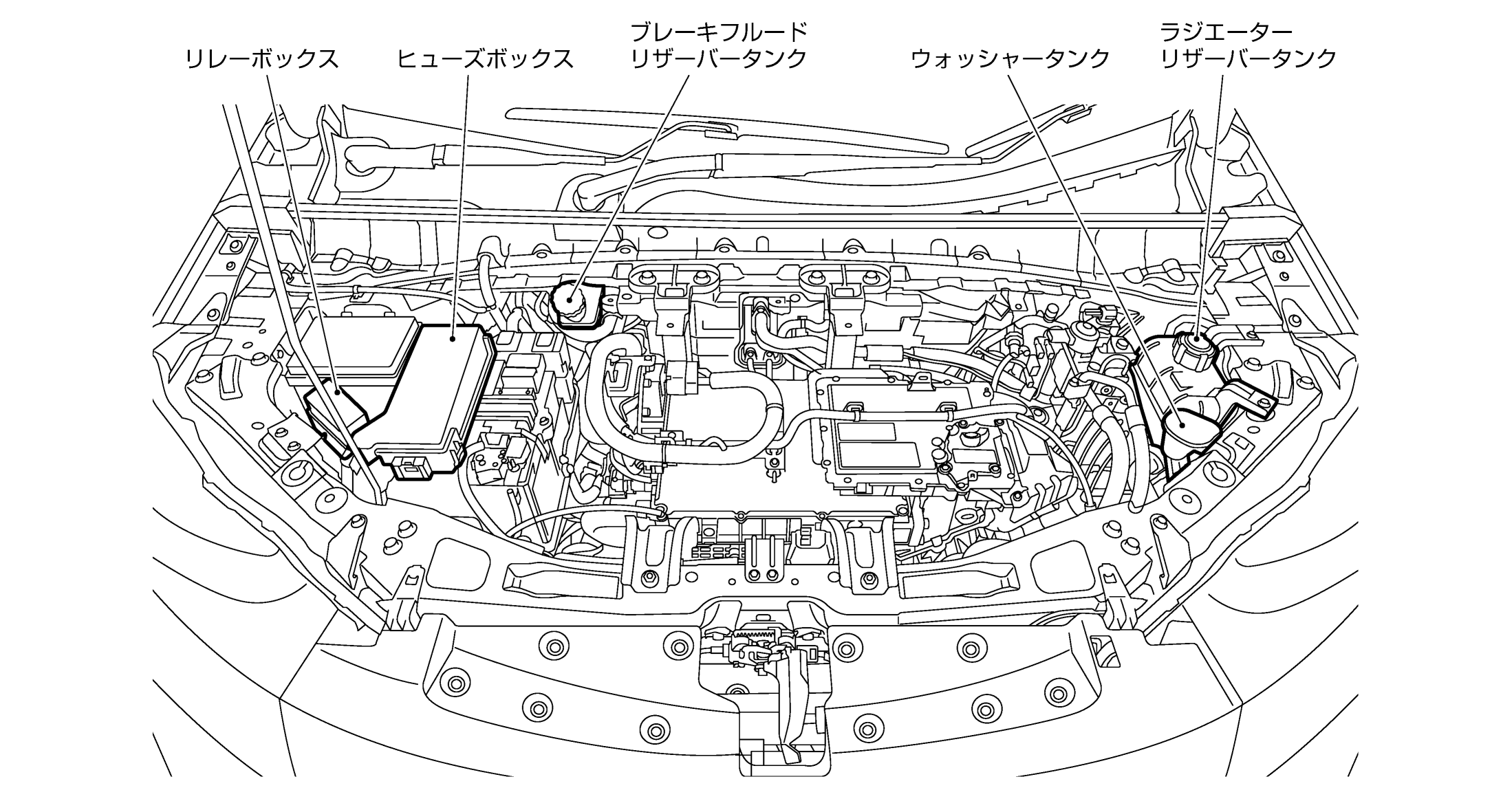 リレーボックス

ヒューズボックス

ブレーキフルード
リザーバータンク

ウォッシャータンク

ラジエーター
リザーバータンク