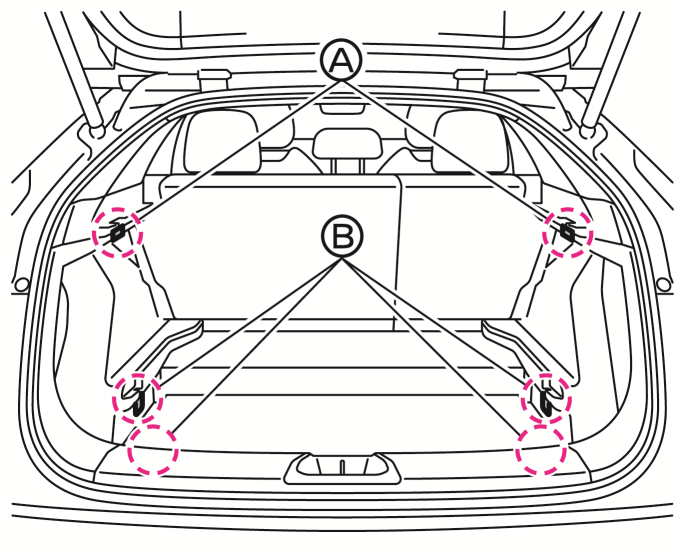 A

B