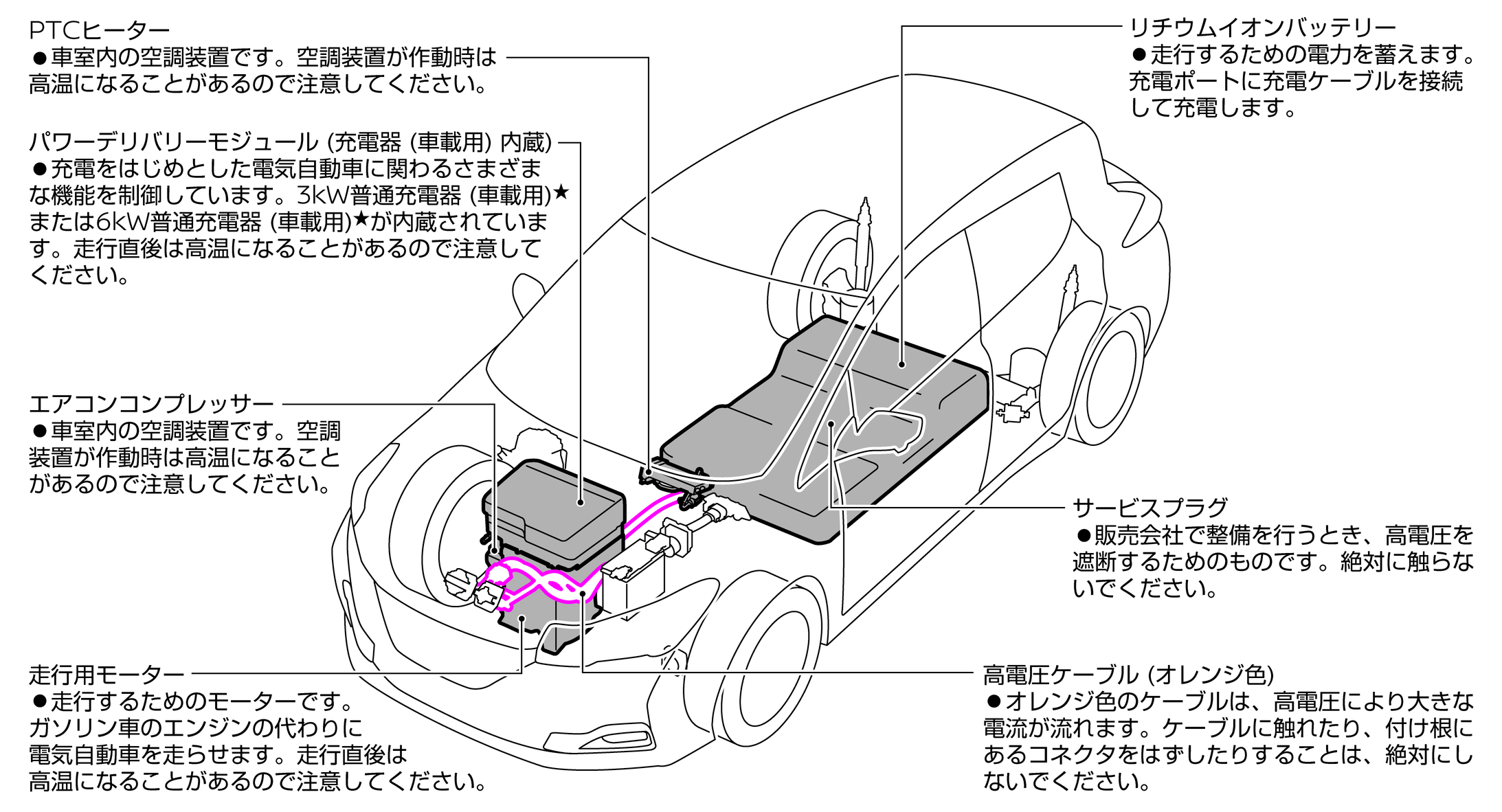 PTCヒーター
●車室内の空調装置です。空調装置が作動時は高温になることがあるので注意してください。

パワーデリバリーモジュール (充電器 (車載用) 内蔵)
●充電をはじめとした電気自動車に関わるさまざまな機能を制御しています。3kW普通充電器 (車載用)★または6kW普通充電器 (車載用)★が内蔵されています。走行直後は高温になることがあるので注意してください。

エアコンコンプレッサー
●車室内の空調装置です。空調装置が作動時は高温になることがあるので注意してください。

走行用モーター
●走行するためのモーターです。ガソリン車のエンジンの代わりに電気自動車を走らせます。走行直後は高温になることがあるので注意してください。

リチウムイオンバッテリー
●走行するための電力を蓄えます。充電ポートに充電ケーブルを接続して充電します。

サービスプラグ
●販売会社で整備を行うとき、高電圧を遮断するためのものです。絶対に触らないでください。

高電圧ケーブル (オレンジ色)
●オレンジ色のケーブルは、高電圧により大きな電流が流れます。ケーブルに触れたり、付け根にあるコネクタをはずしたりすることは、絶対にしないでください。