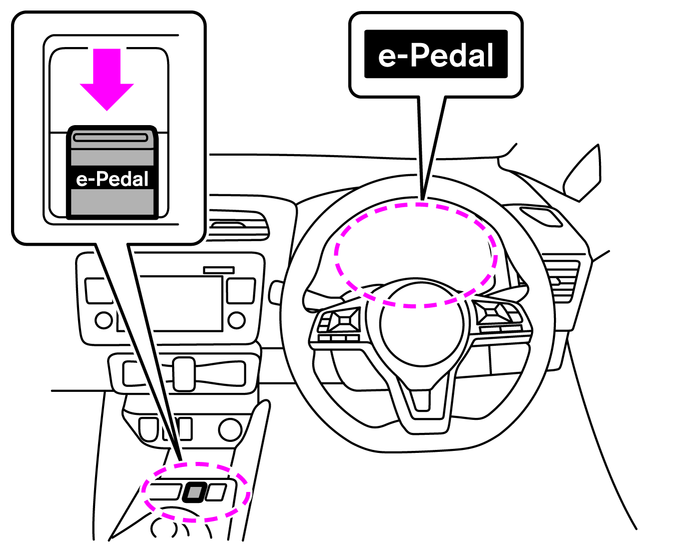 e-Pedal

e-Pedal