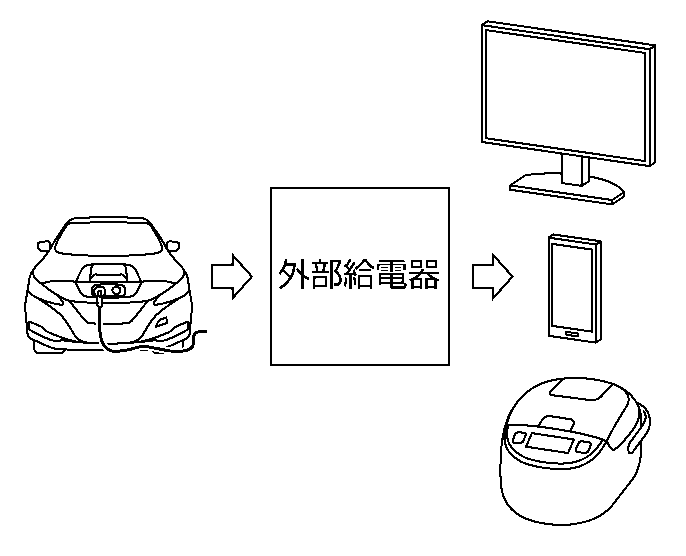 外部給電器