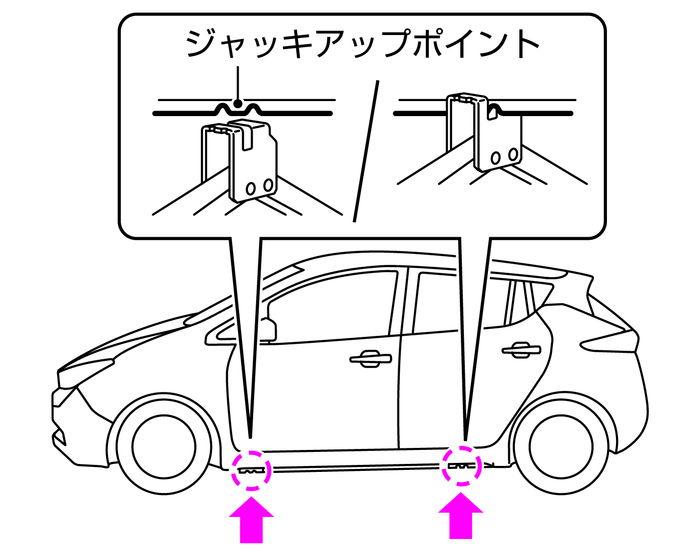 ジャッキアップポイント