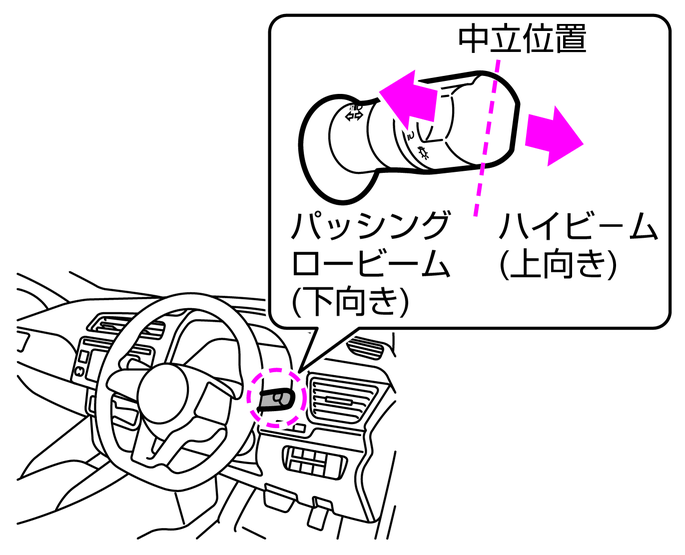 中立位置

パッシング
ロービーム
(下向き)

ハイビーム
(上向き)