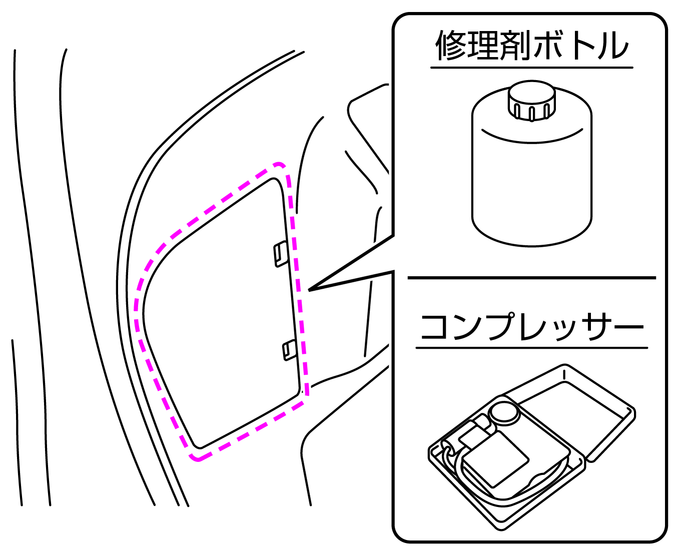 修理剤ボトル

コンプレッサー