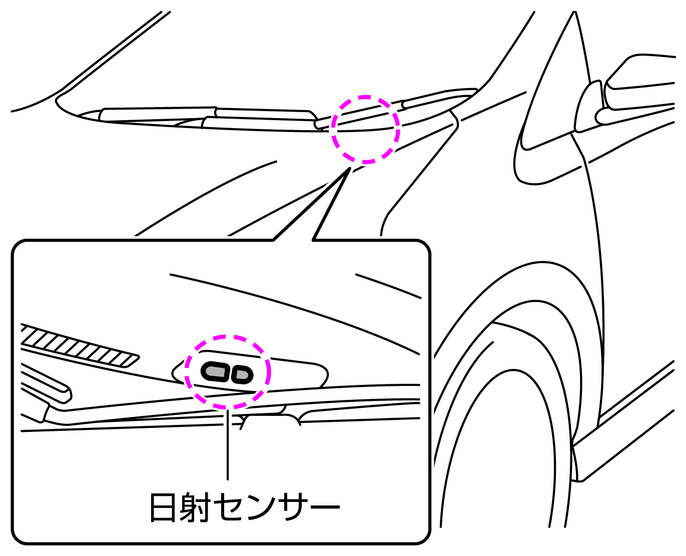 日射センサー