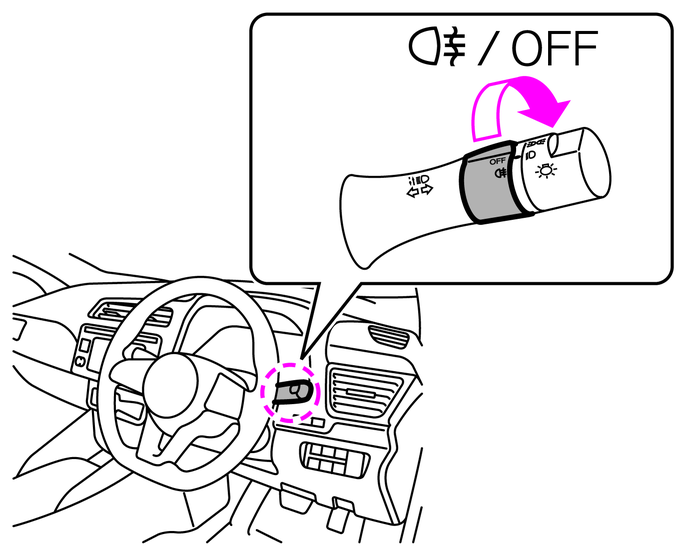 / OFF

OFF