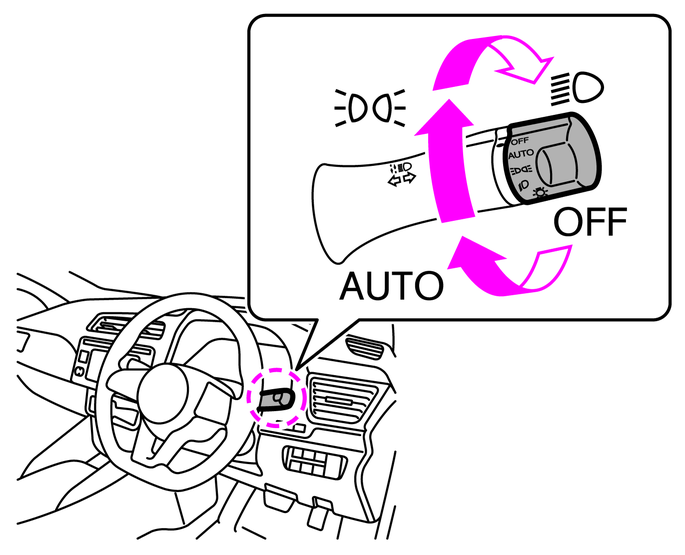 OFF
AUTO
OFF
AUTO