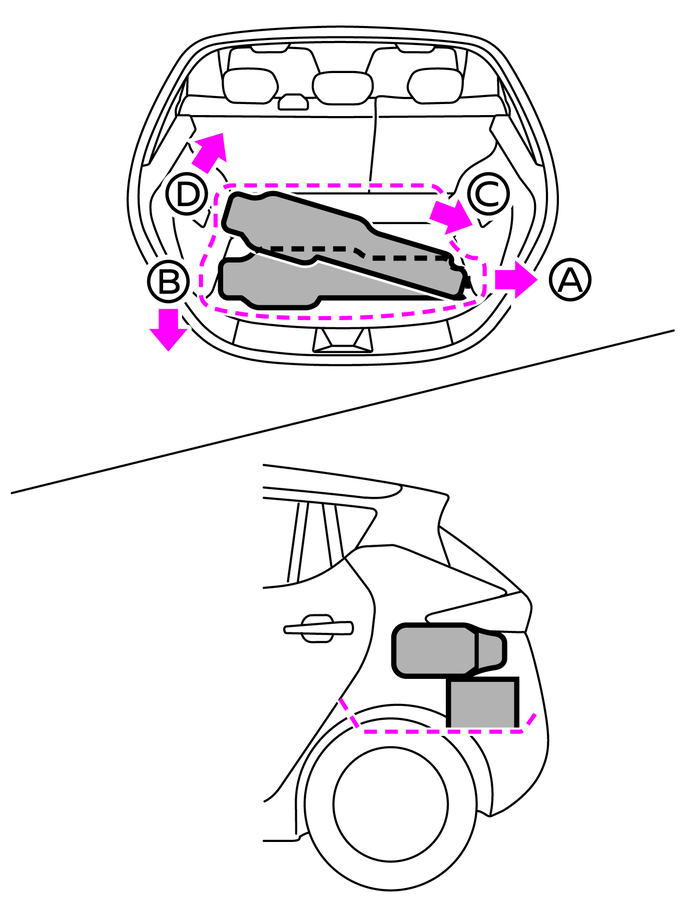 D
C
B
A