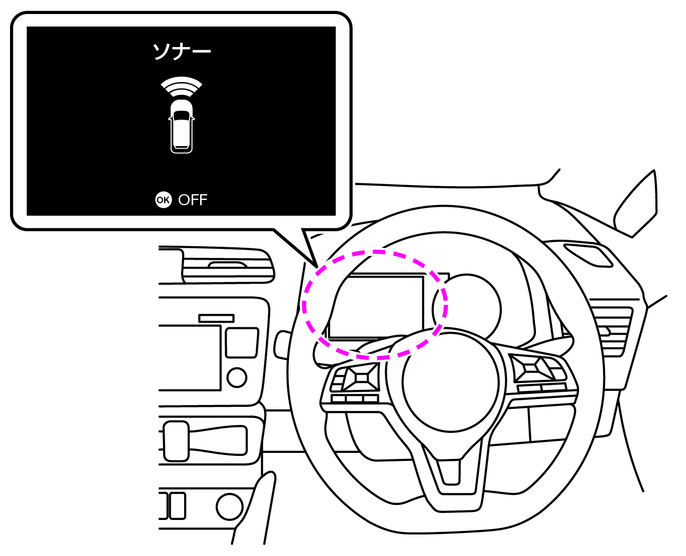 ソナー

OK OFF