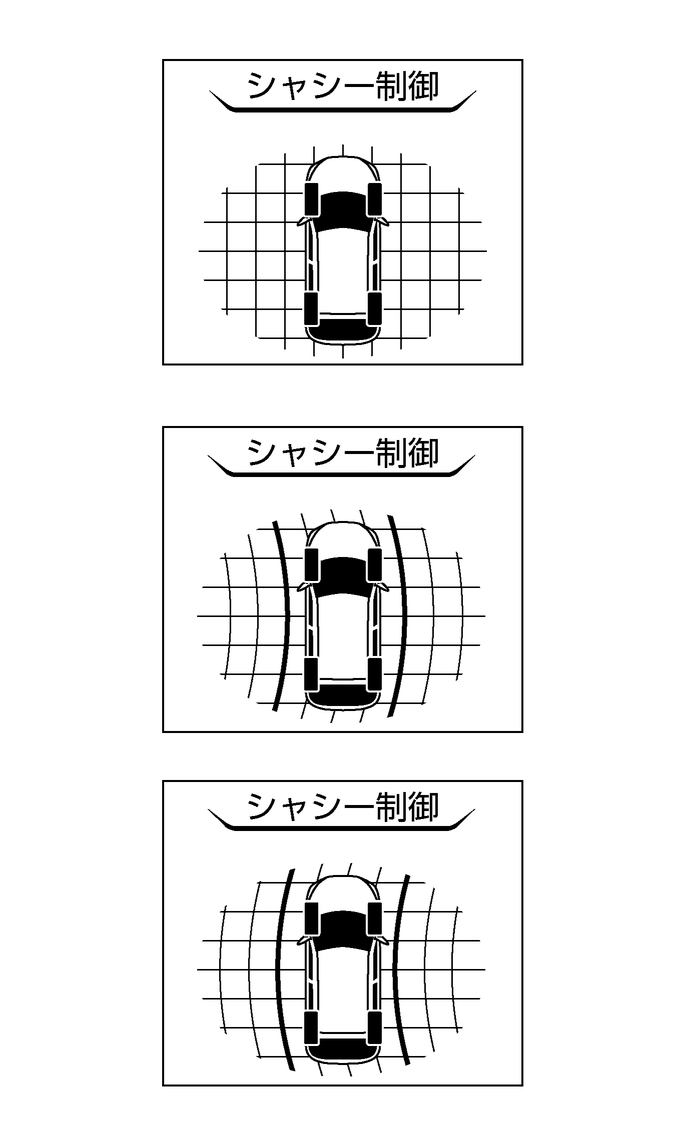 シャシー制御

シャシー制御

シャシー制御