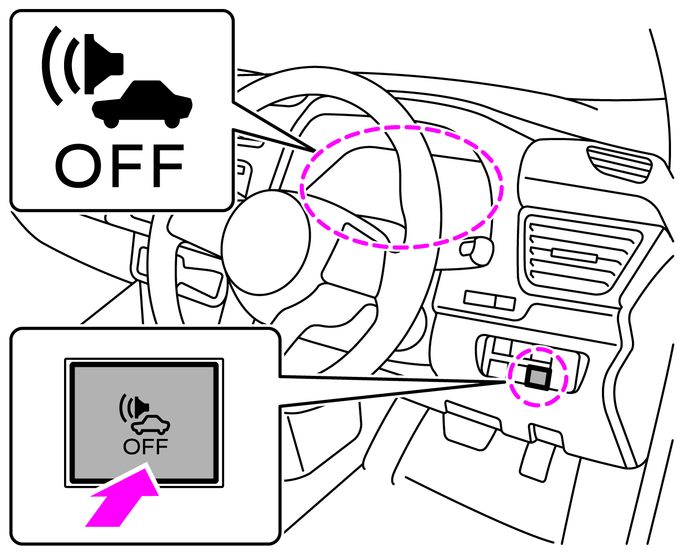 OFF

OFF