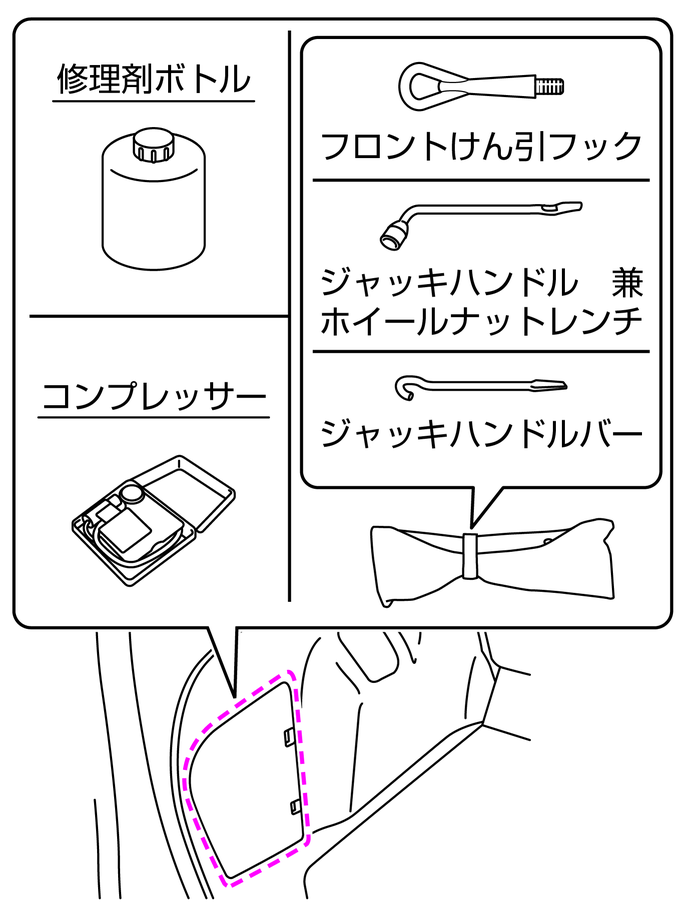 修理剤ボトル

コンプレッサー

フロントけん引フック

ジャッキハンドル　兼
ホイールナットレンチ

ジャッキハンドルバー