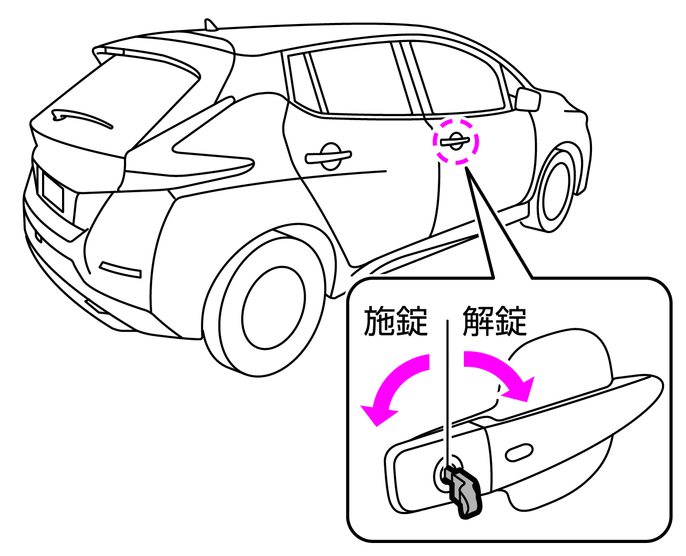 施錠 解錠