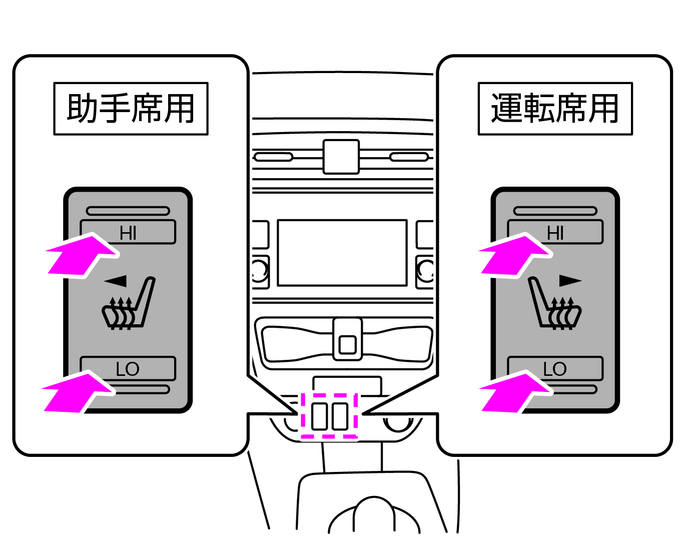 助手席用

HI

LO

運転席用

HI

LO