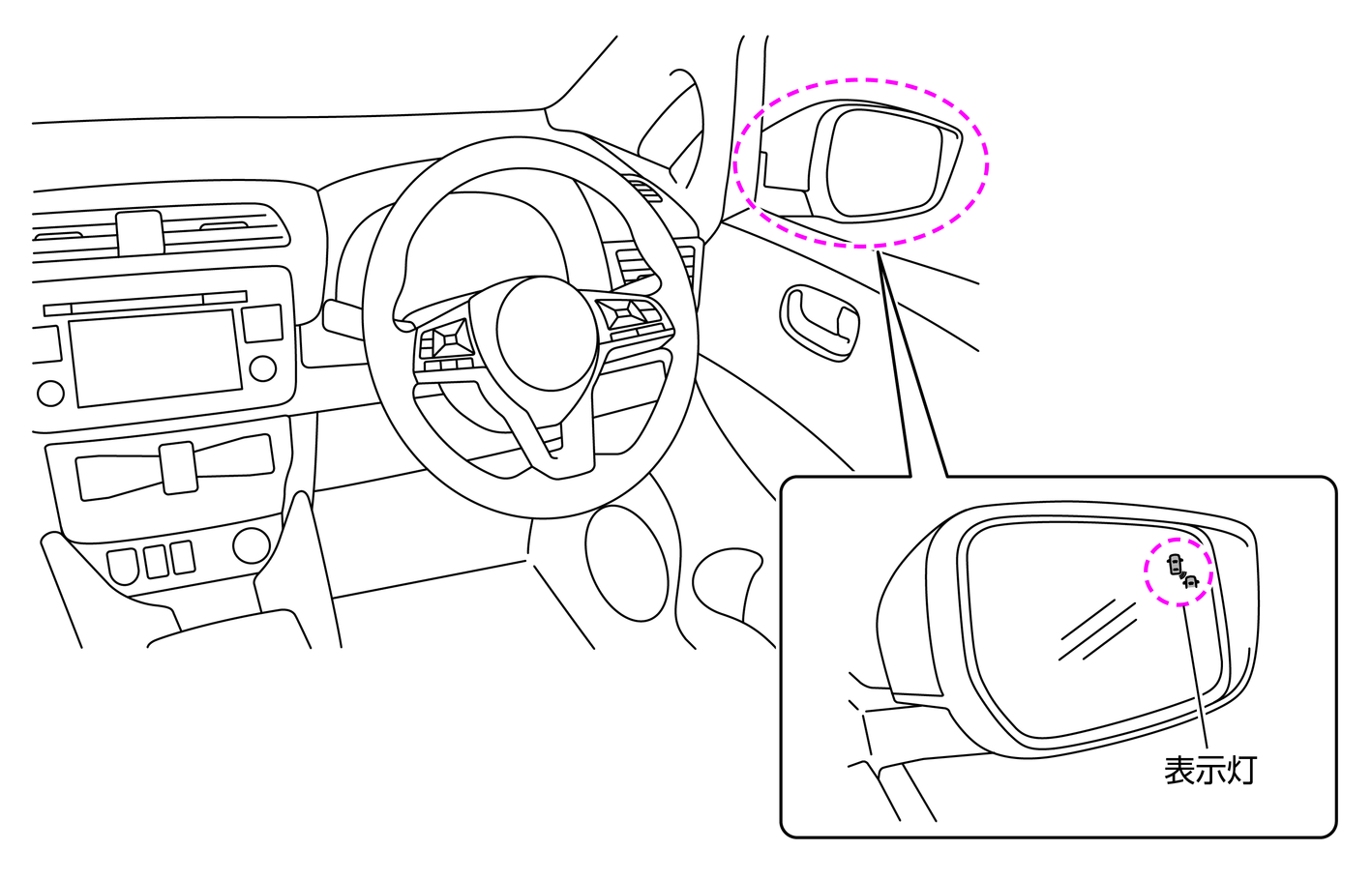 表示灯